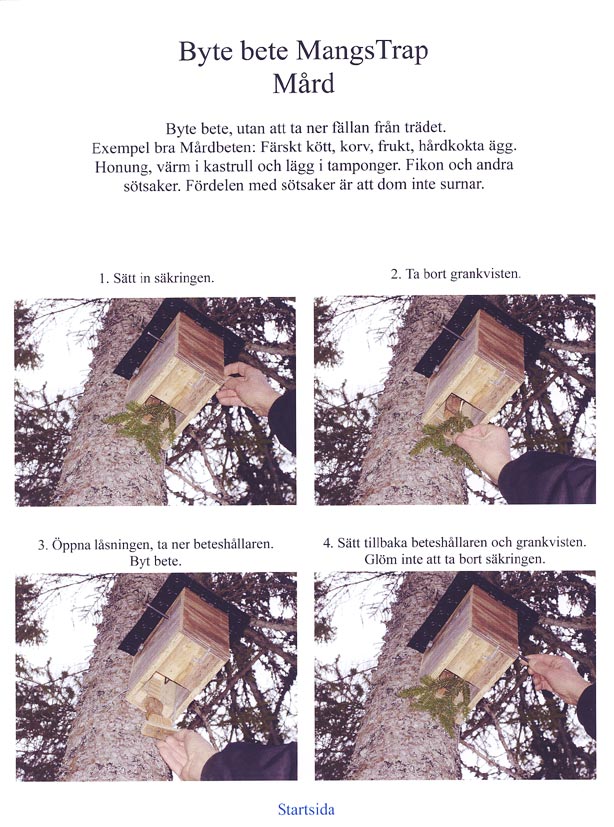 Byte bete MangsTrap
Mård

Byte bete, utan att ta ner fällan från trädet.
Exempel bra Mårdbeten: Färskt kött, korv, frukt, hårdkokta ägg.
Honung, värm i kastrull och lägg i tamponger. Fikon och andra sötsaker. Fördelen med sötsaker är att dom inte surnar.

1. Sätt in säkringen.

2. Ta bort grankvisten.

3. Öppna låsningen, ta ner beteshållaren.
Byt bete.

4. Sätt tillbaka beteshållaren och grankvisten.
Glöm inte att ta bort säkringen.

Startsida